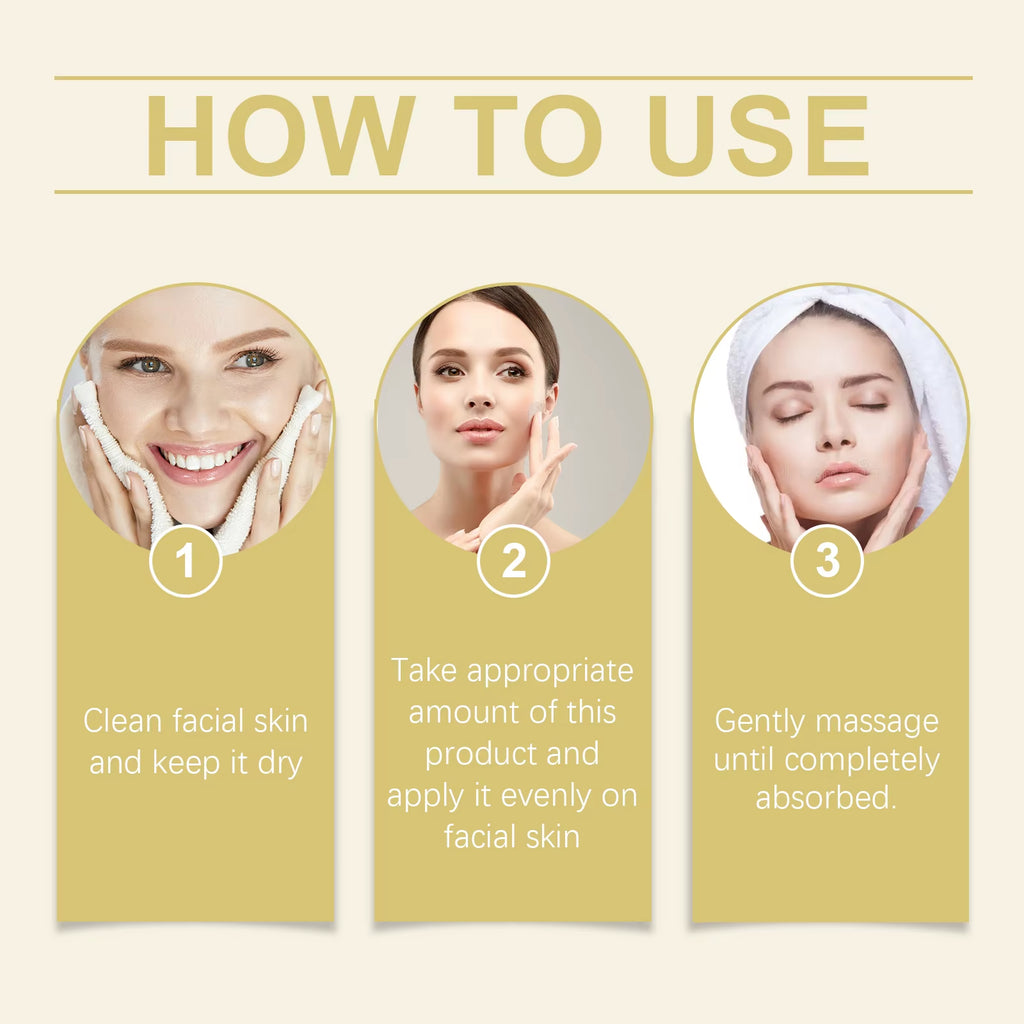 HOW TO USE

1

Clean facial skin and keep it dry

2

Take appropriate amount of this product and apply it evenly on facial skin

3

Gently massage until completely absorbed.